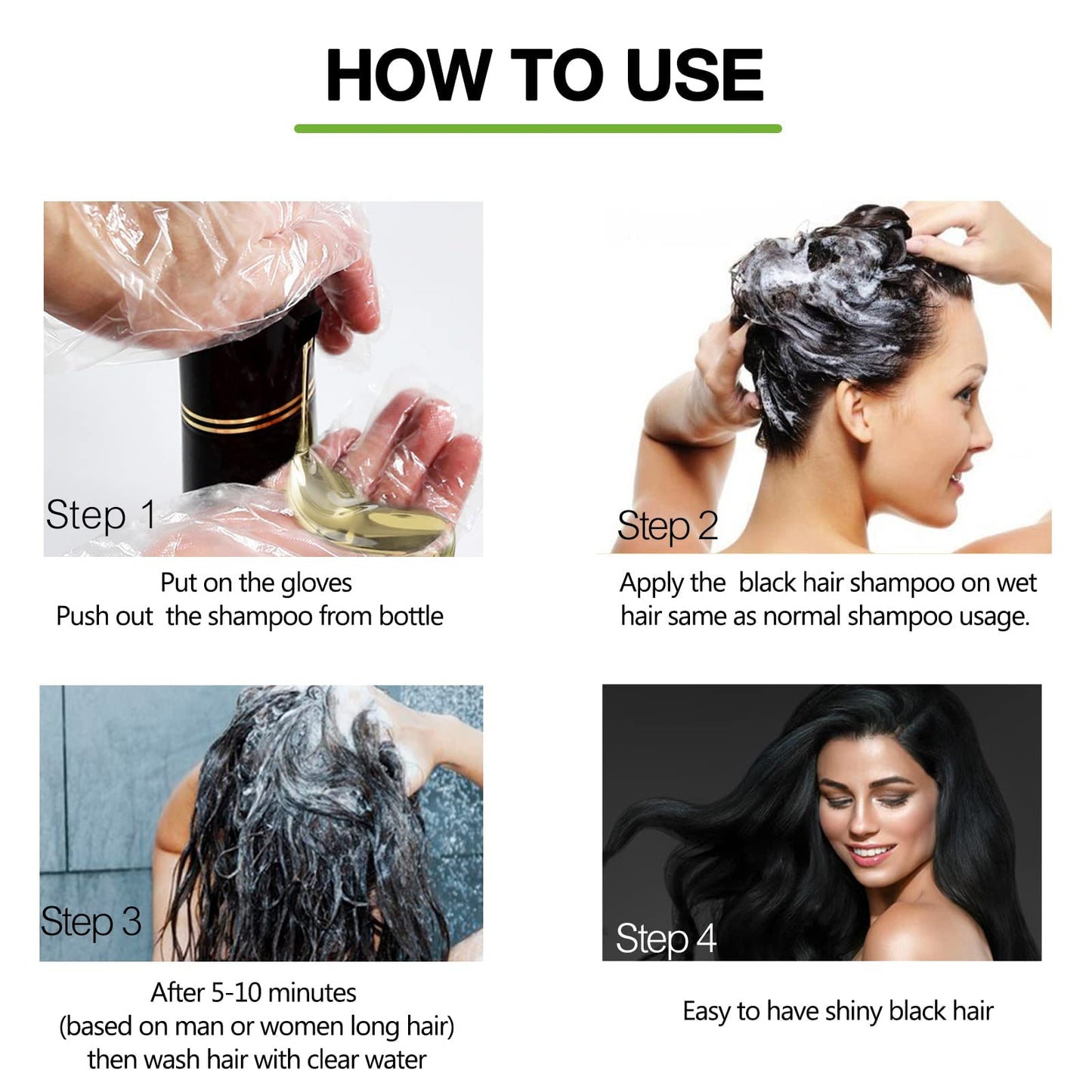 HOW TO USE

Step 1

Put on the gloves
Push out the shampoo from bottle

Step 2

Apply the black hair shampoo on wet hair same as normal shampoo usage.

Step 3

After 5-10 minutes
(based on man or women long hair)
then wash hair with clear water

Step 4

Easy to have shiny black hair