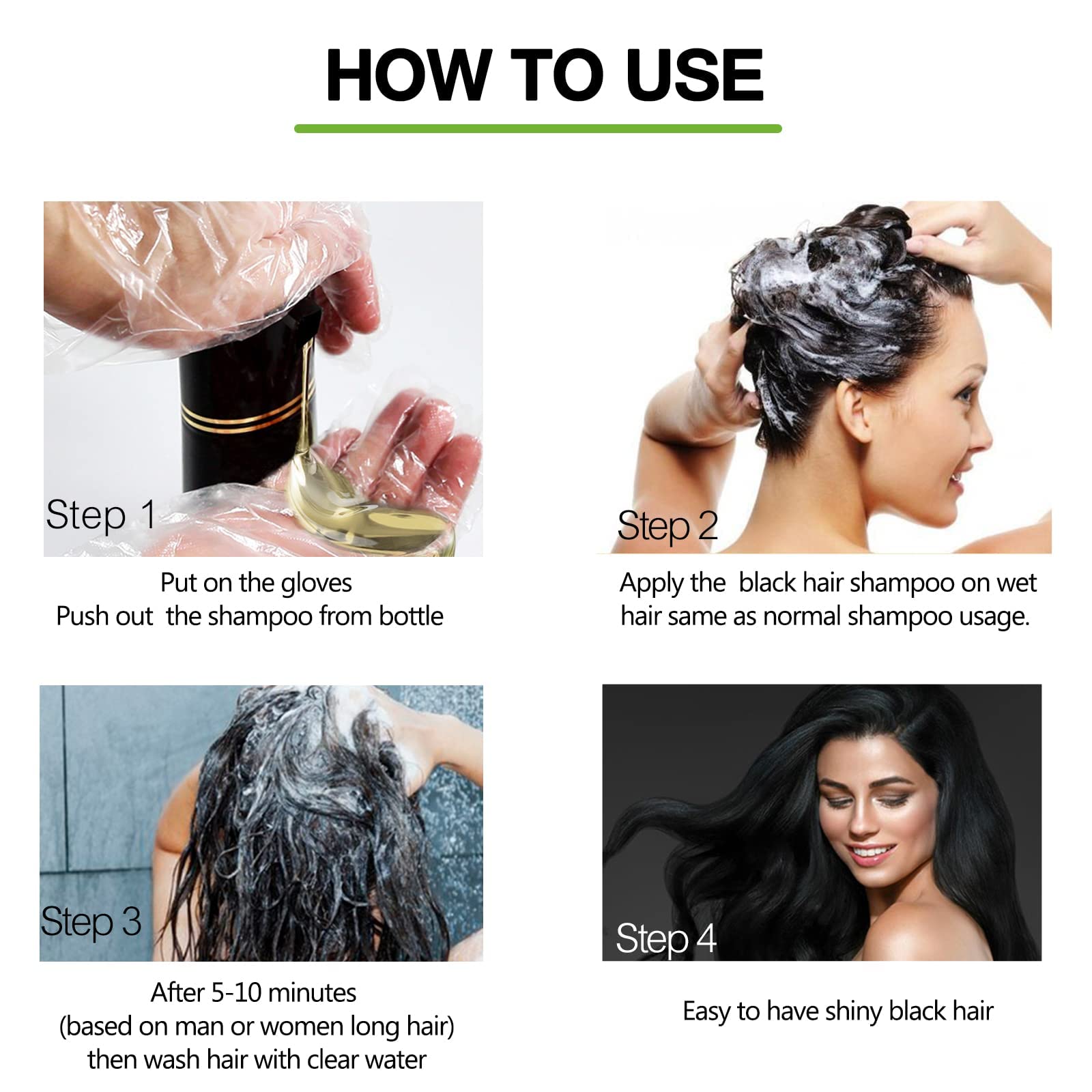 HOW TO USE

Step 1

Put on the gloves
Push out the shampoo from bottle

Step 2

Apply the black hair shampoo on wet hair same as normal shampoo usage.

Step 3

After 5-10 minutes
(based on man or women long hair)
then wash hair with clear water

Step 4

Easy to have shiny black hair